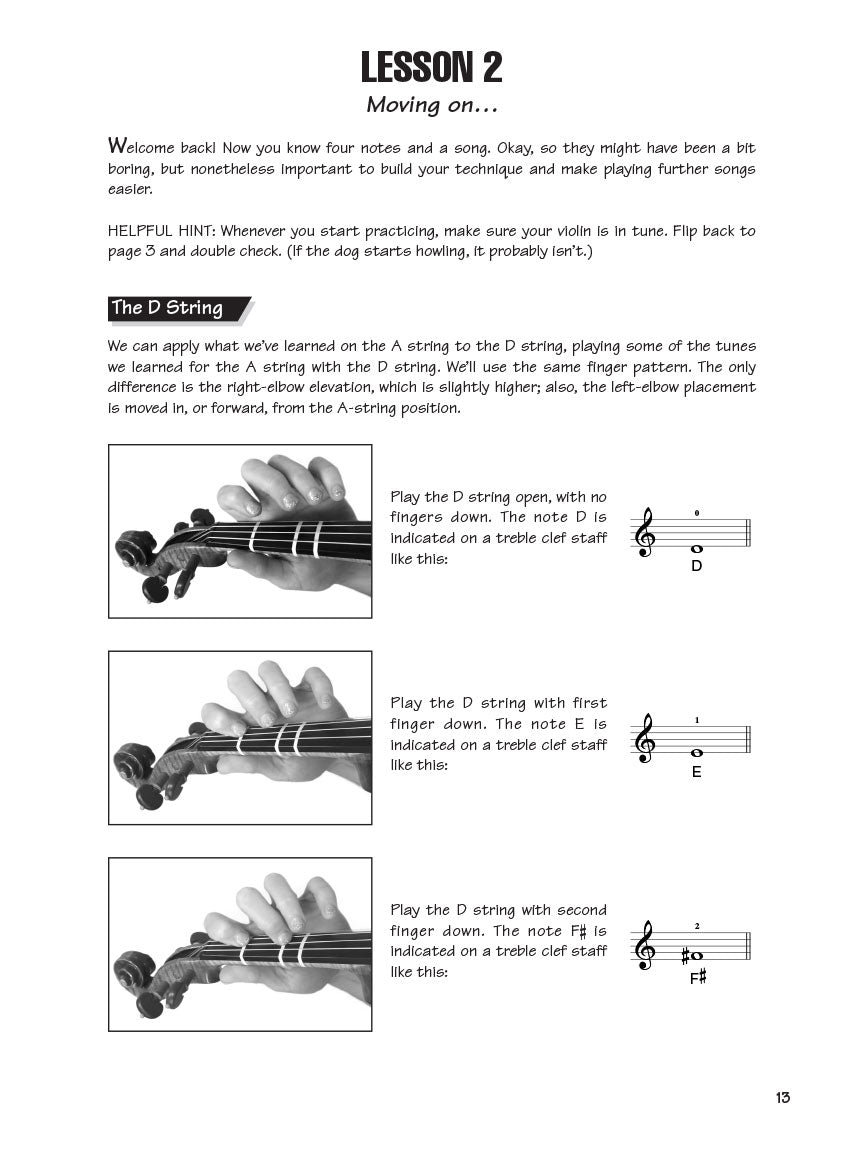 LESSON 2
Moving on…

Welcome back! Now you know four notes and a song. Okay, so they might have been a bit boring, but nonetheless important to build your technique and make playing further songs easier.

HELPFUL HINT: Whenever you start practicing, make sure your violin is in tune. Flip back to page 3 and double check. (If the dog starts howling, it probably isn't.)

The D String

We can apply what we've learned on the A string to the D string, playing some of the tunes we learned for the A string with the D string. We'll use the same finger pattern. The only difference is the right-elbow elevation, which is slightly higher; also, the left-elbow placement is moved in, or forward, from the A-string position.

Play the D string open, with no fingers down. The note D is indicated on a treble clef staff like this:

0
D

Play the D string with first finger down. The note E is indicated on a treble clef staff like this:

1
E

Play the D string with second finger down. The note F♯ is indicated on a treble clef staff like this:

2
F♯

13