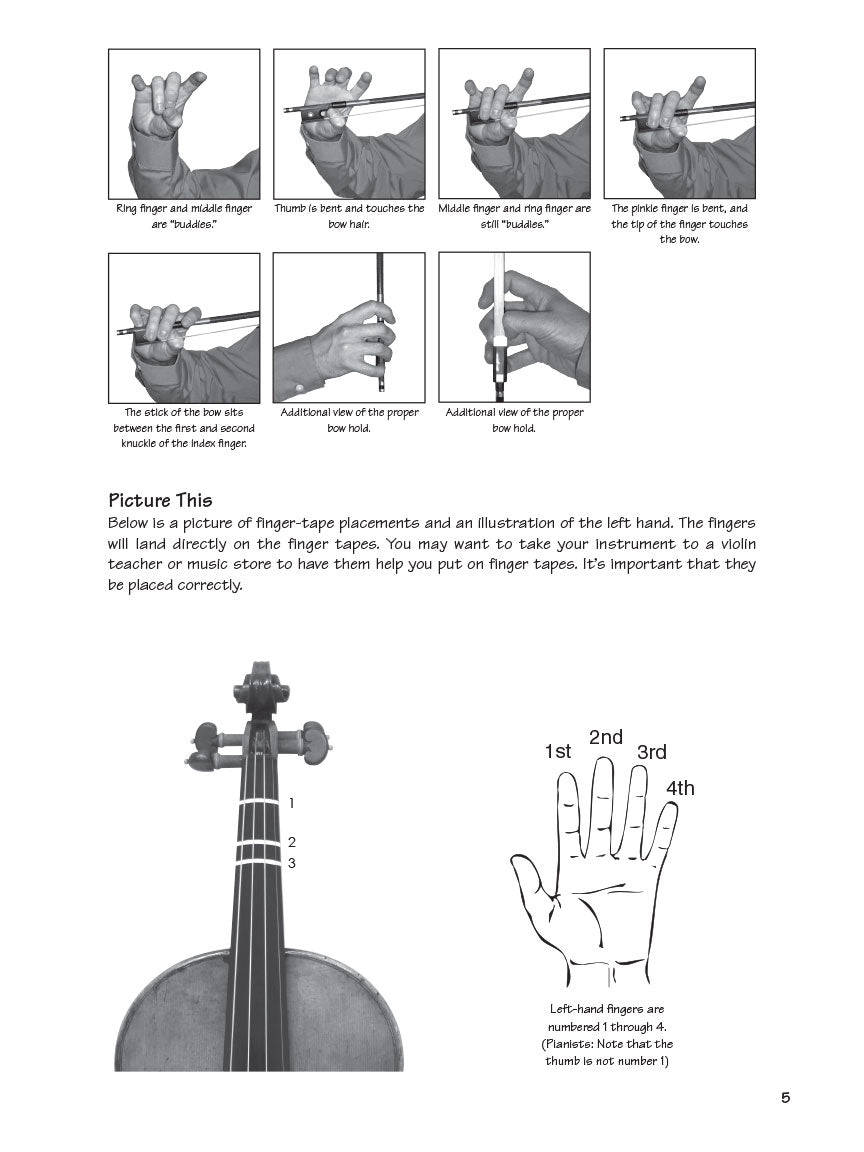 Ring finger and middle finger are "buddies."

Thumb is bent and touches the bow hair.

Middle finger and ring finger are still "buddies."

The pinkie finger is bent, and the tip of the finger touches the bow.

The stick of the bow sits between the first and second knuckle of the index finger.

Additional view of the proper bow hold.

Additional view of the proper bow hold.

Picture This

Below is a picture of finger-tape placements and an illustration of the left hand. The fingers will land directly on the finger tapes. You may want to take your instrument to a violin teacher or music store to have them help you put on finger tapes. It's important that they be placed correctly.

1

2

3

1st

2nd

3rd

4th

Left-hand fingers are numbered 1 through 4. (Pianists: Note that the thumb is not number 1)

5